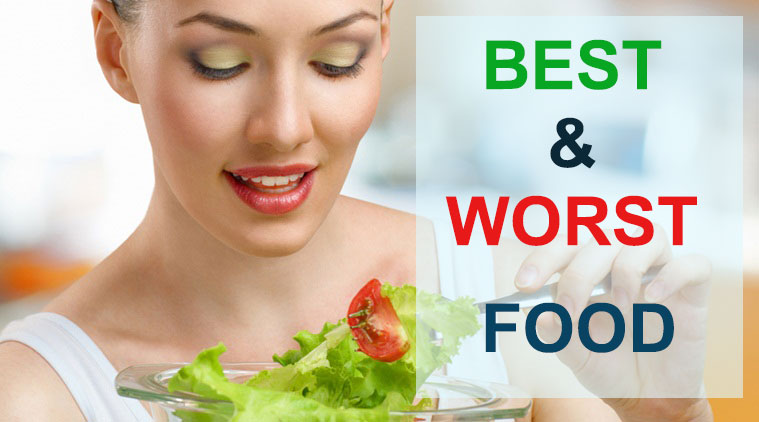 BEST
&
WORST
FOOD